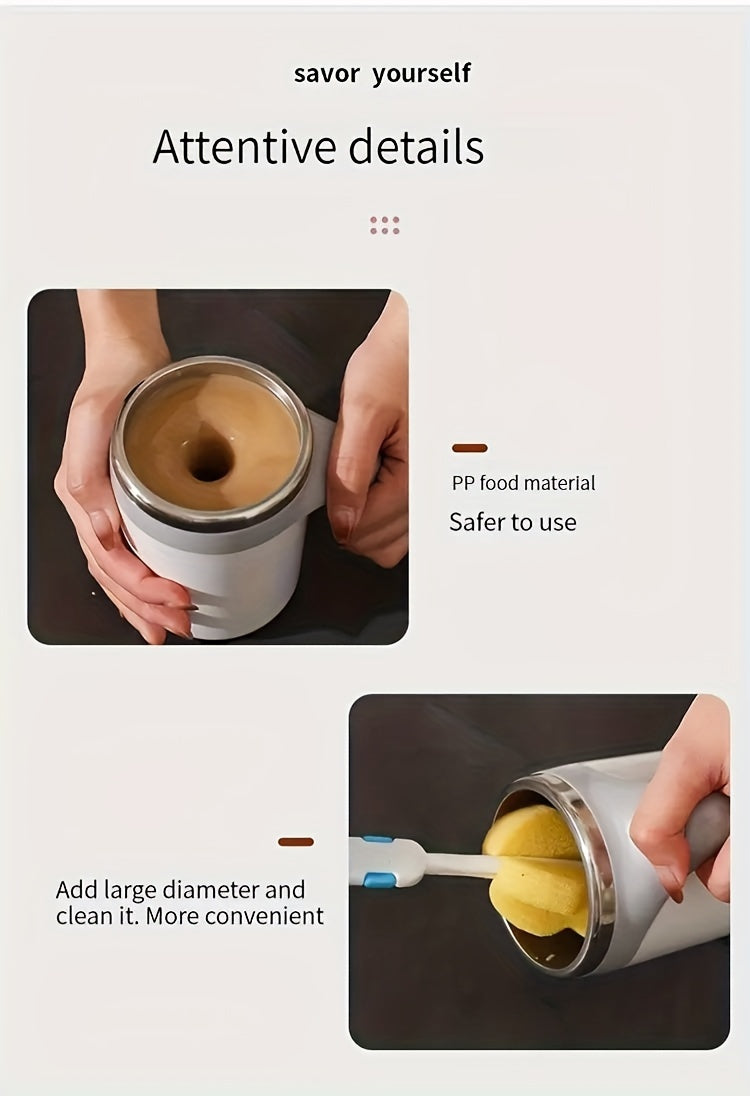 savor yourself

Attentive details

PP food material

Safer to use

Add large diameter and clean it. More convenient