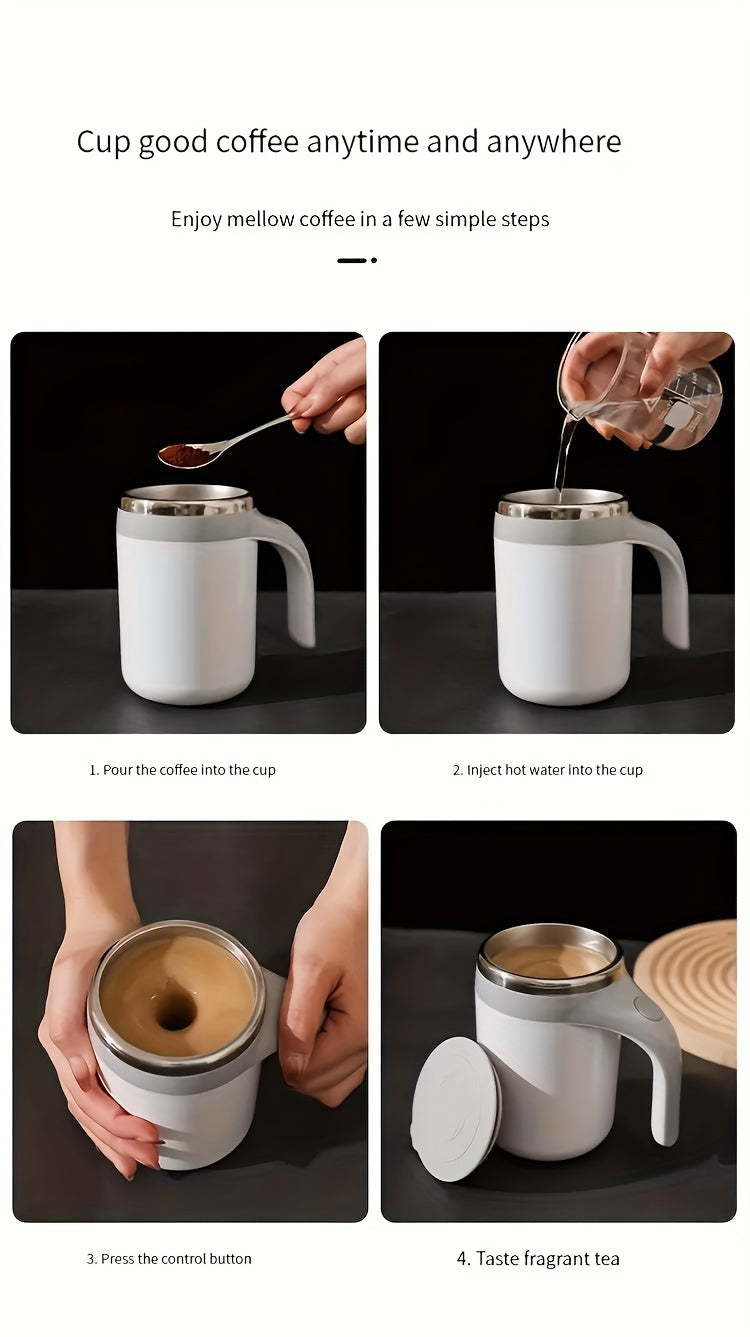 Cup good coffee anytime and anywhere

Enjoy mellow coffee in a few simple steps

1. Pour the coffee into the cup

2. Inject hot water into the cup

3. Press the control button

4. Taste fragrant tea